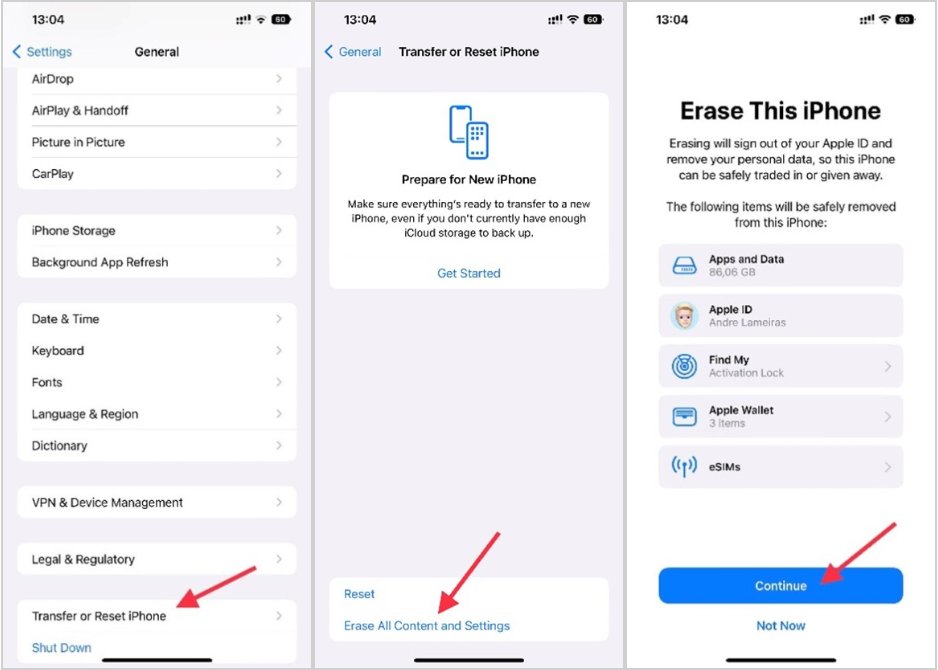 13:04

60

Settings

General

AirDrop

AirPlay & Handoff

Picture in Picture

CarPlay

iPhone Storage

Background App Refresh

Date & Time

Keyboard

Fonts

Language & Region

Dictionary

VPN & Device Management

Legal & Regulatory

Transfer or Reset iPhone

Shut Down

13:04

60

General

Transfer or Reset iPhone

Prepare for New iPhone

Make sure everything's ready to transfer to a new iPhone, even if you don't currently have enough iCloud storage to back up.

Get Started

Reset

Erase All Content and Settings

13:04

60

Erase This iPhone

Erasing will sign out of your Apple ID and remove your personal data, so this iPhone can be safely traded in or given away.

The following items will be safely removed from this iPhone:

Apps and Data
86,06 GB

Apple ID
Andre Lameiras

Find My
Activation Lock

Apple Wallet
3 items

eSIMs

Continue

Not Now